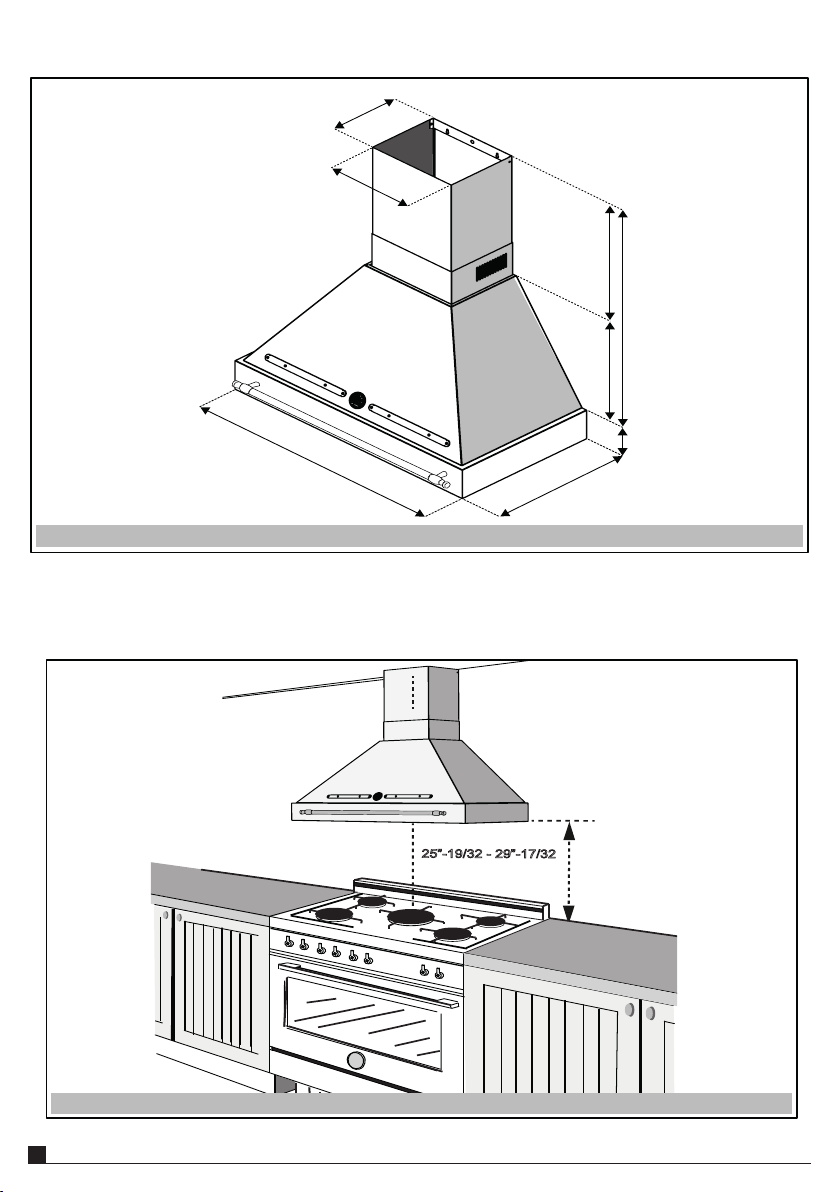 25"-19/32 - 29"-17/32