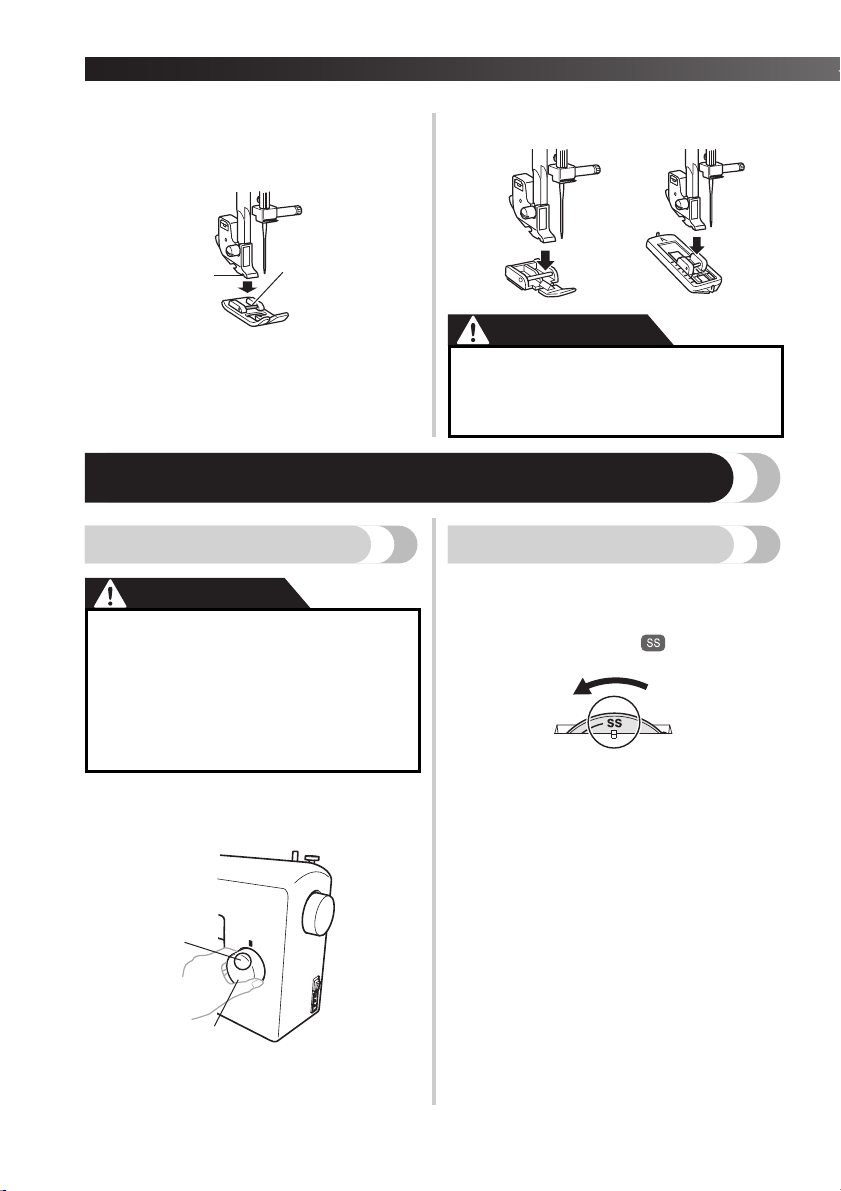 SS

SS