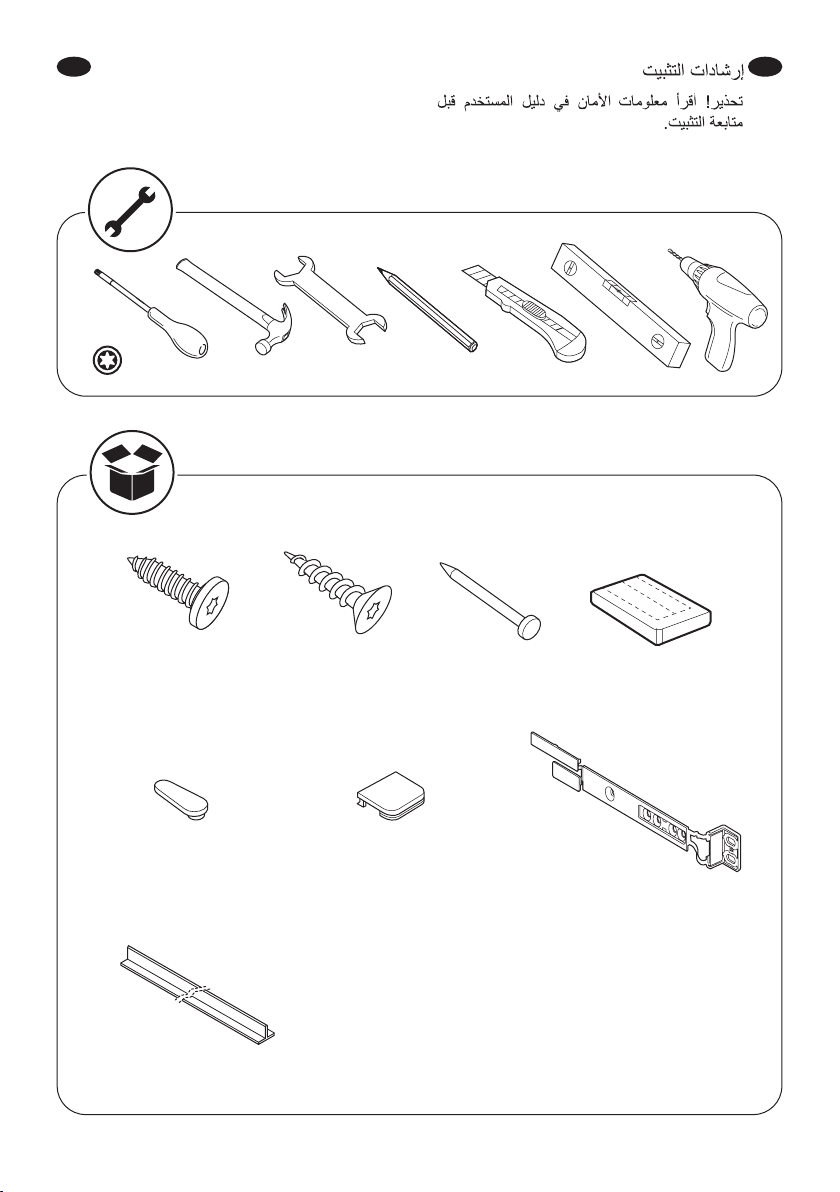 إرشادات التثبيت

تحذير! اقرأ معلومات الأمان في دليل المستخدم قبل متابعة التثبيت.