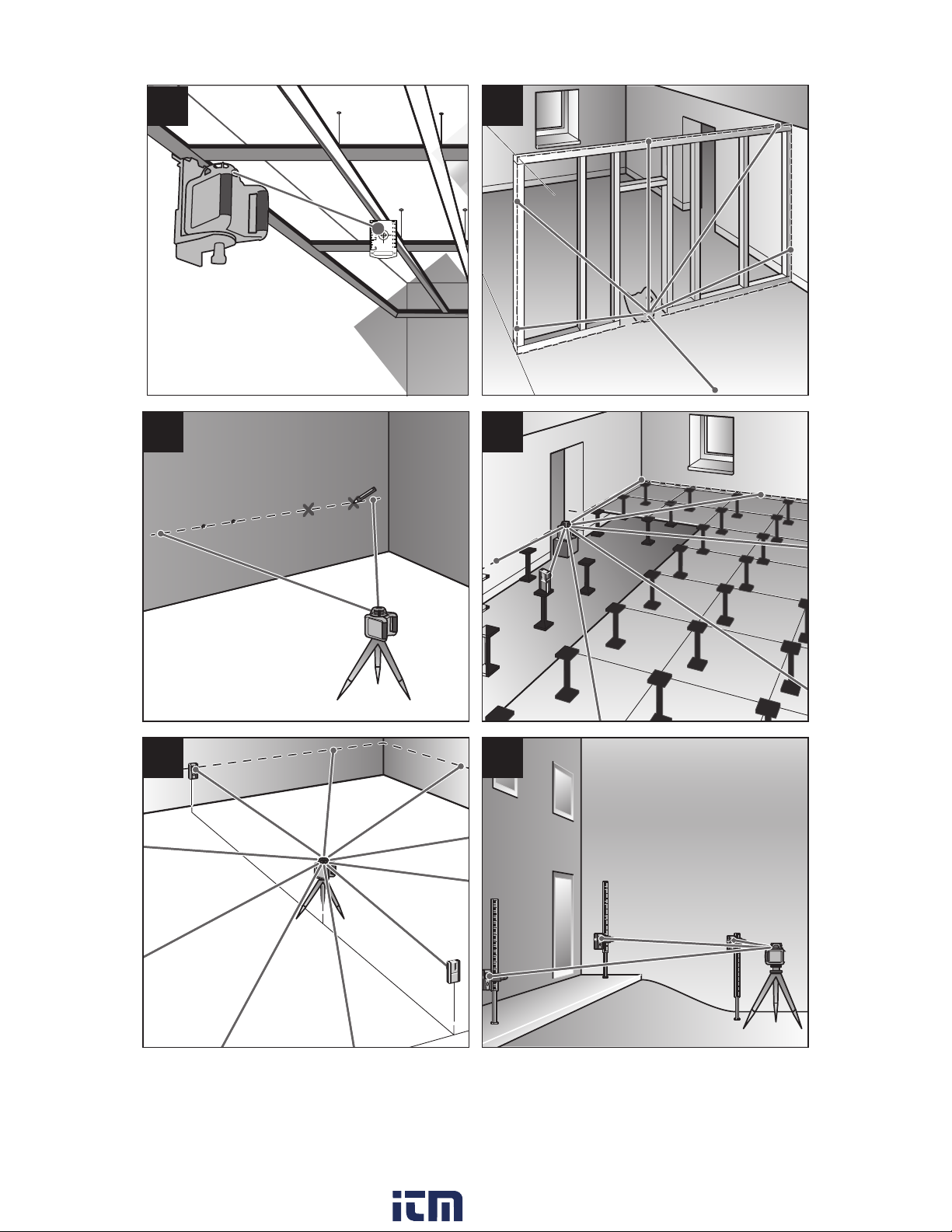 itm