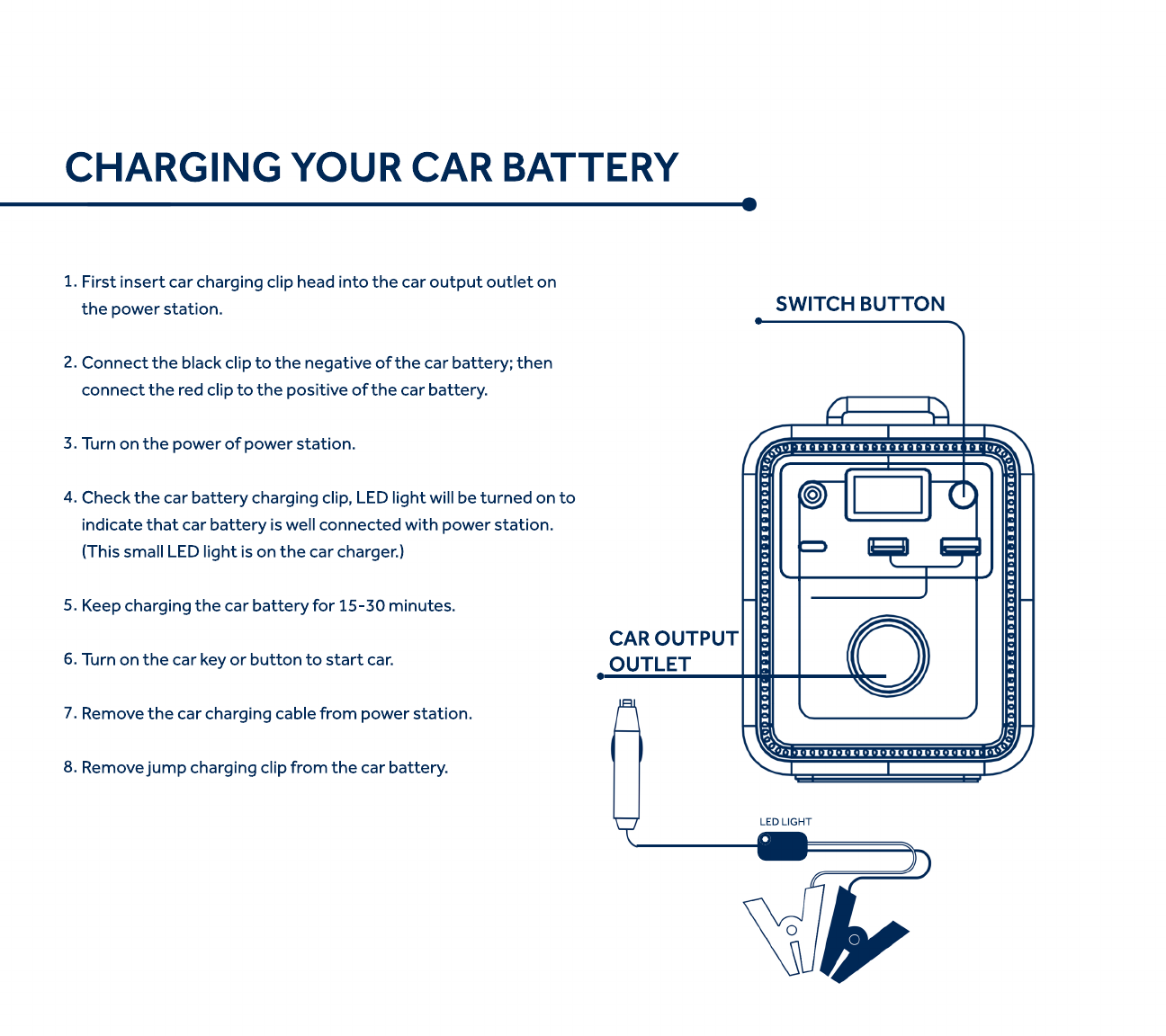 CHARGING YOUR CAR BATTERY

1. First insert car charging clip head into the car output outlet on the power station.

2. Connect the black clip to the negative of the car battery; then connect the red clip to the positive of the car battery.

3. Turn on the power of power station.

4. Check the car battery charging clip, LED light will be turned on to indicate that car battery is well connected with power station. (This small LED light is on the car charger.)

5. Keep charging the car battery for 15-30 minutes.

6. Turn on the car key or button to start car.

7. Remove the car charging cable from power station.

8. Remove jump charging clip from the car battery.

SWITCH BUTTON

CAR OUTPUT OUTLET

LED LIGHT