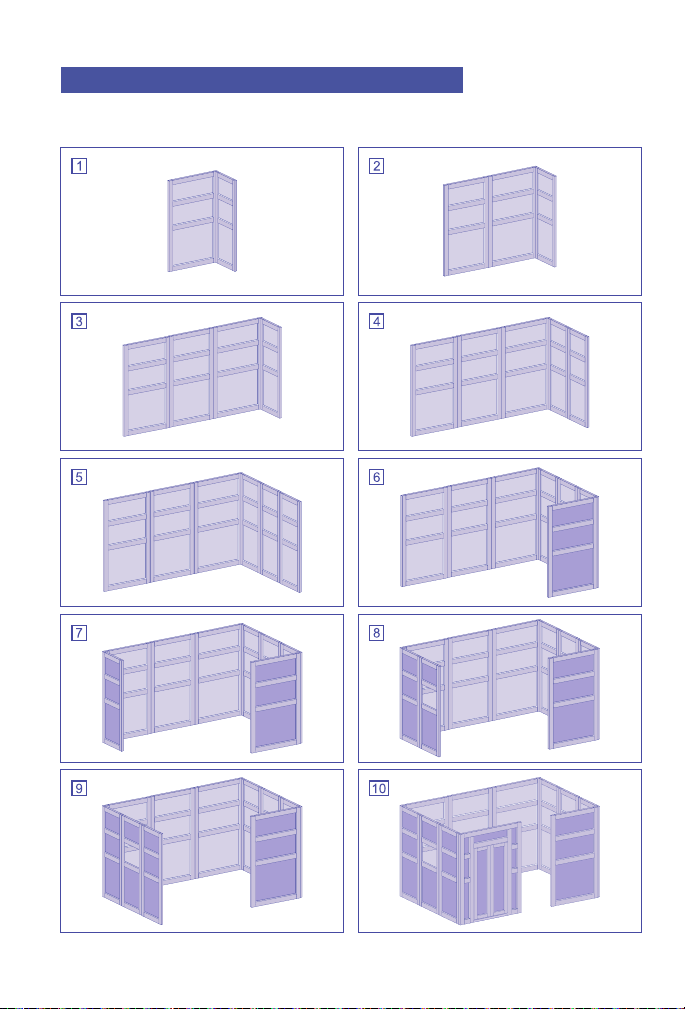 1

2

3

4

5

6

7

8

9

10