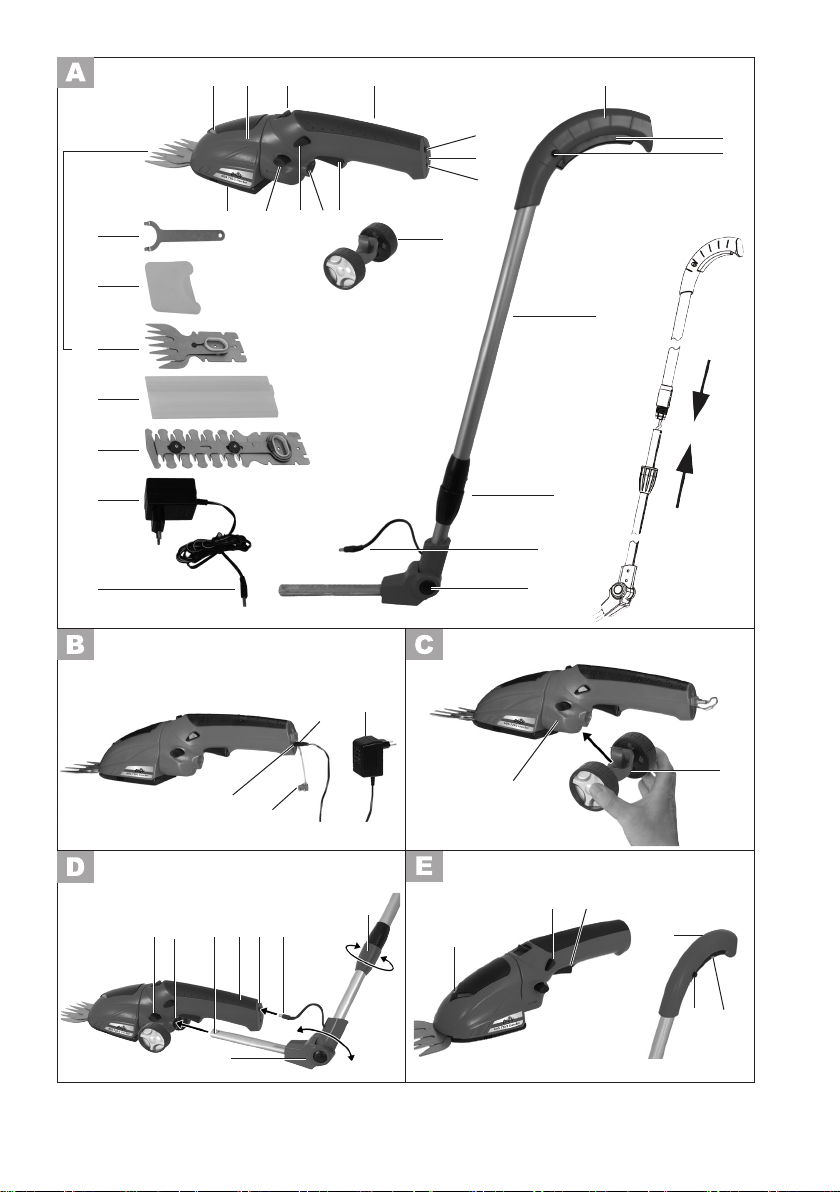 A

B

C

D

E