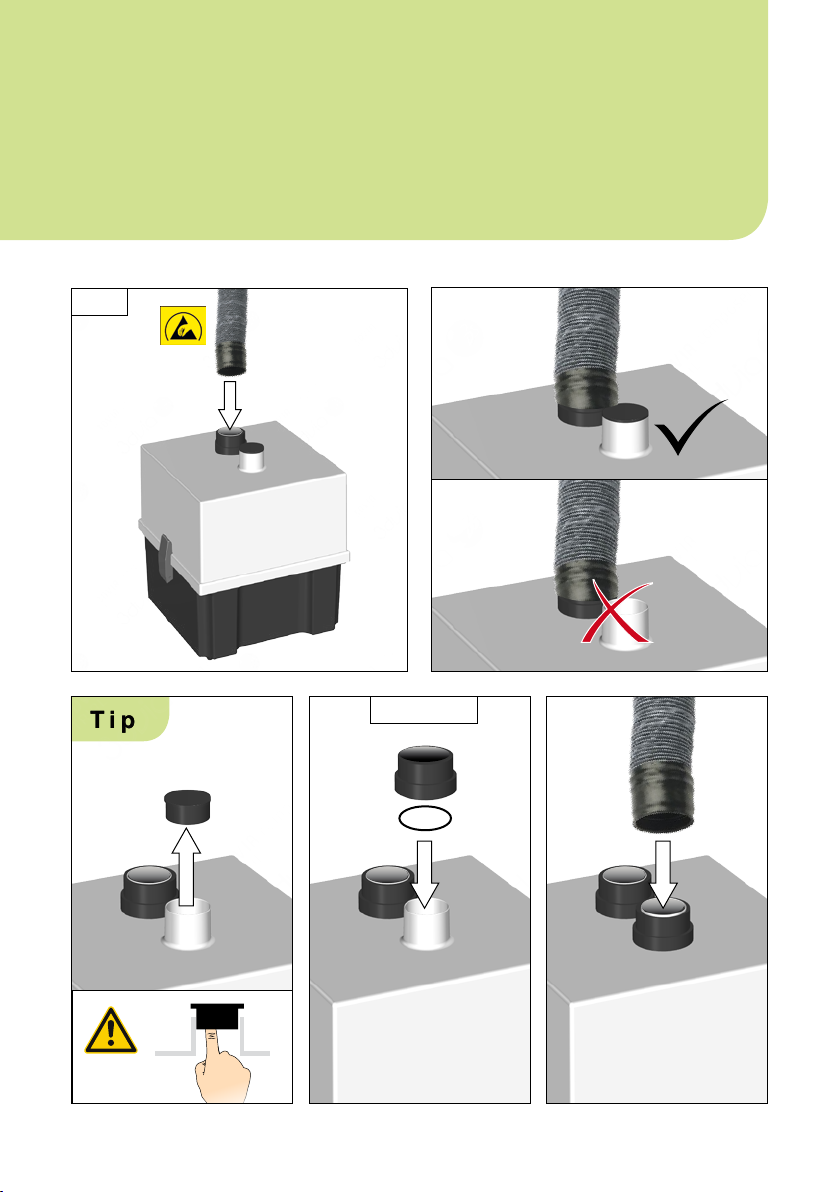 Tip