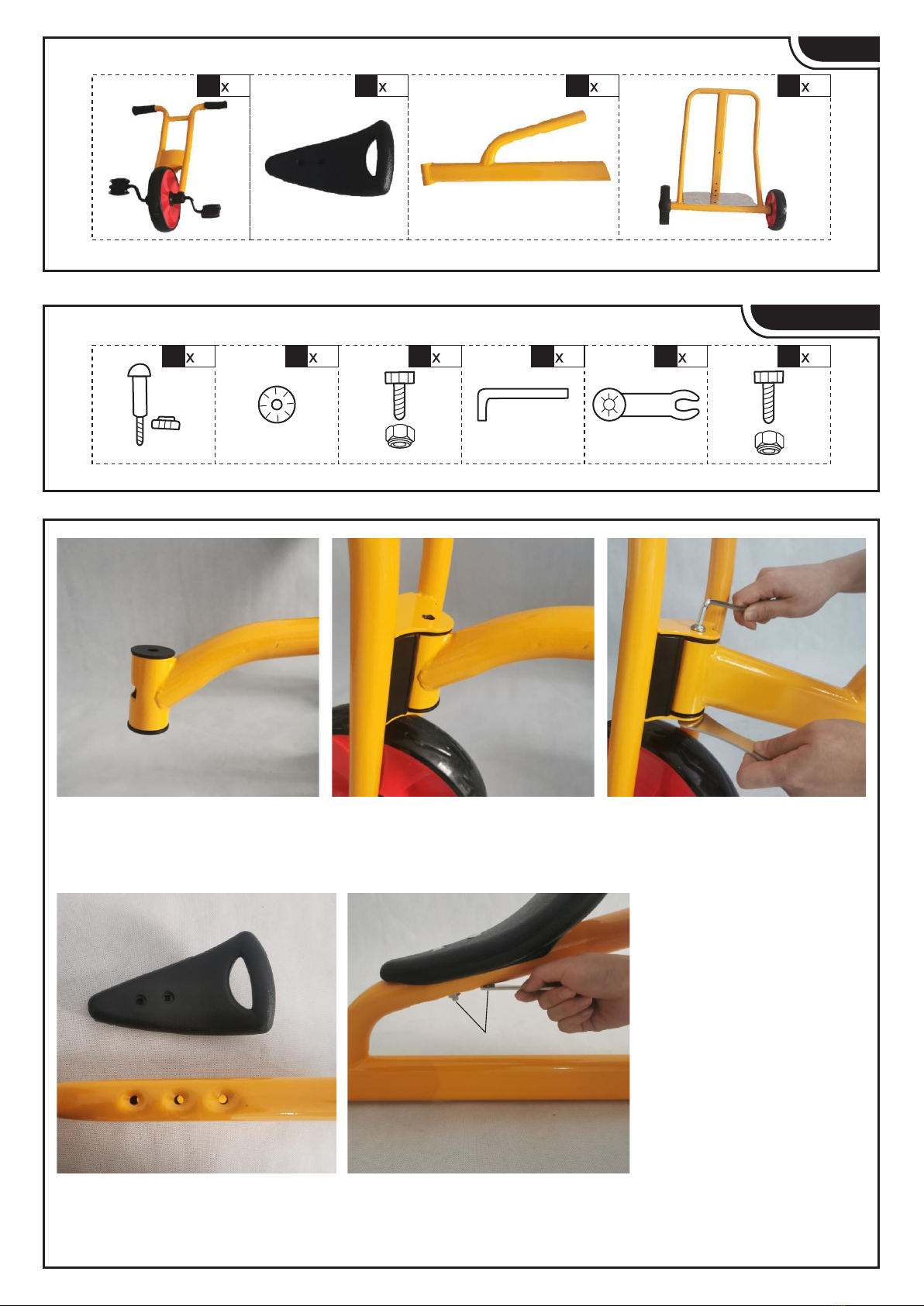 x x x x

x x x x x x