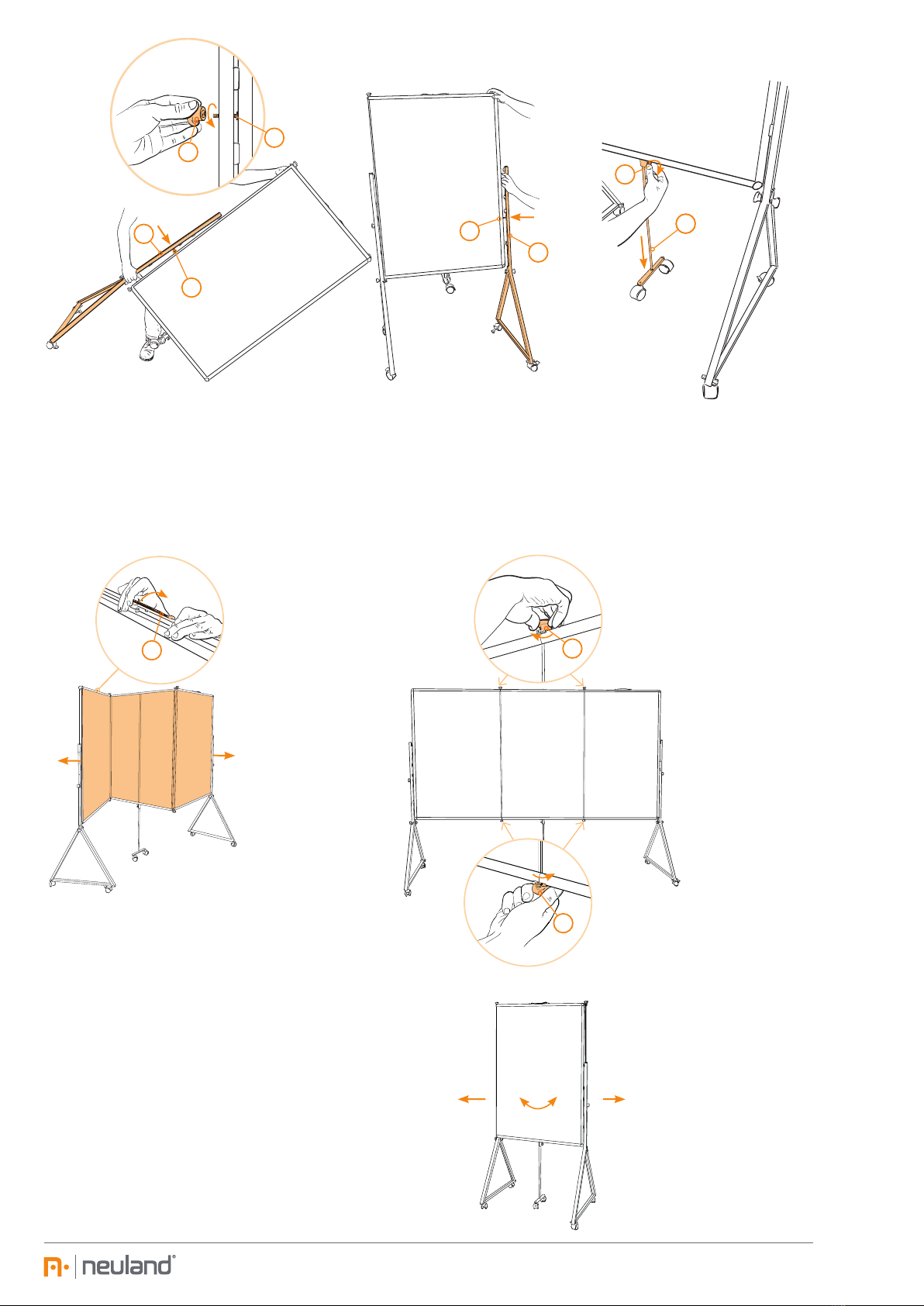 neuland®