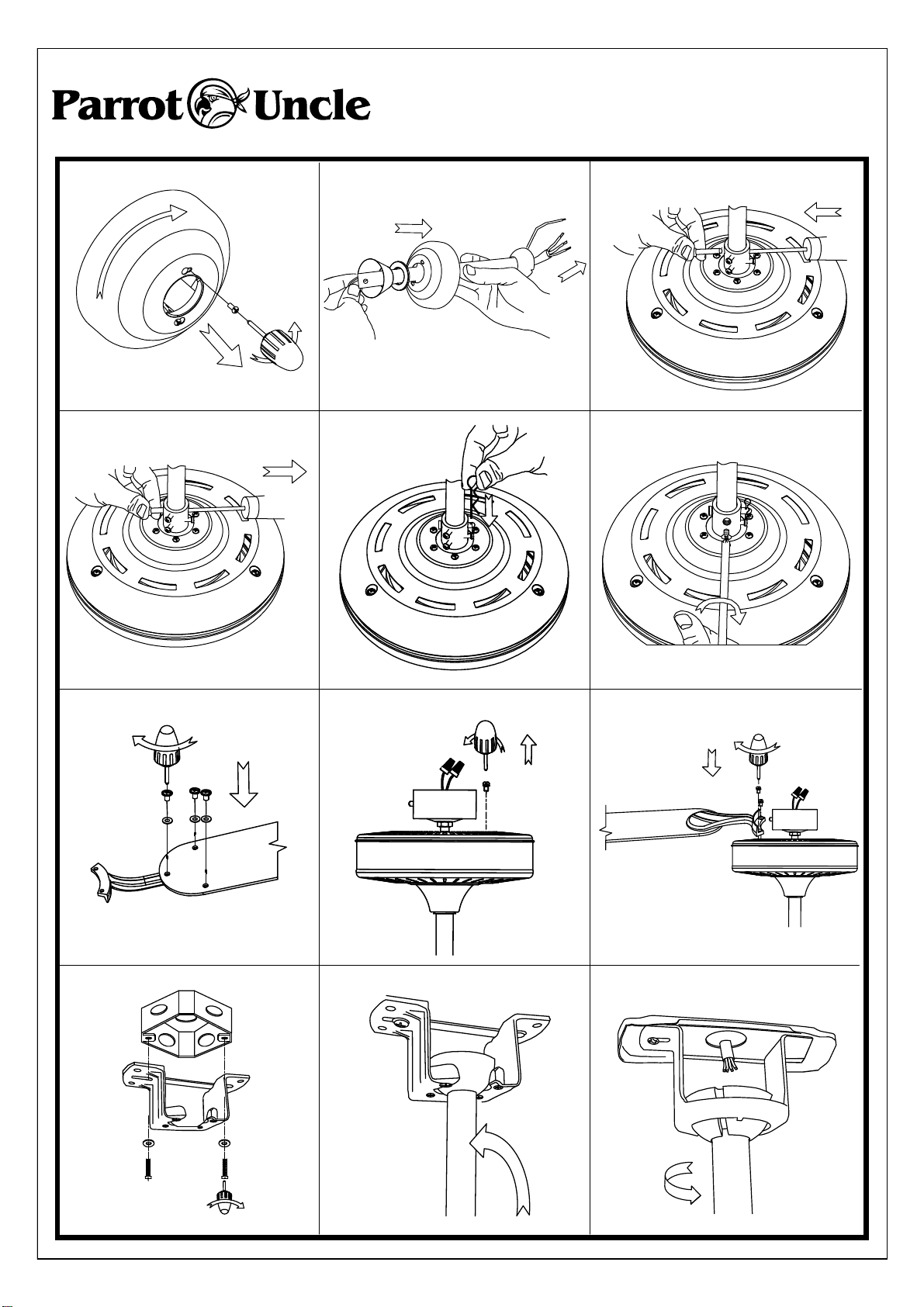 Parrot Uncle